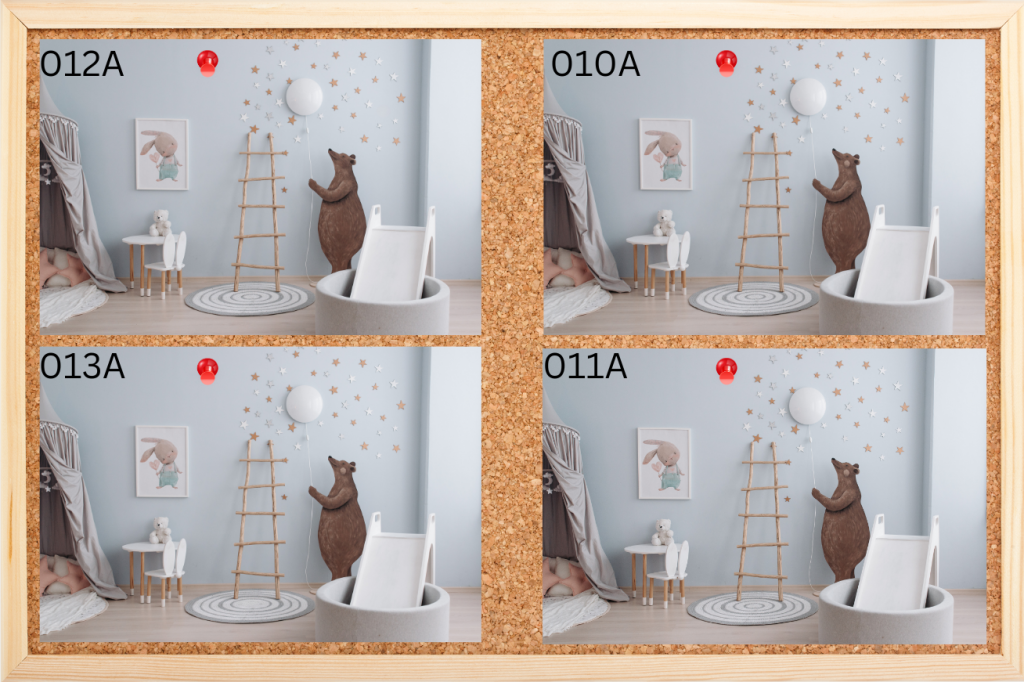 O12A

O10A

O13A

O11A